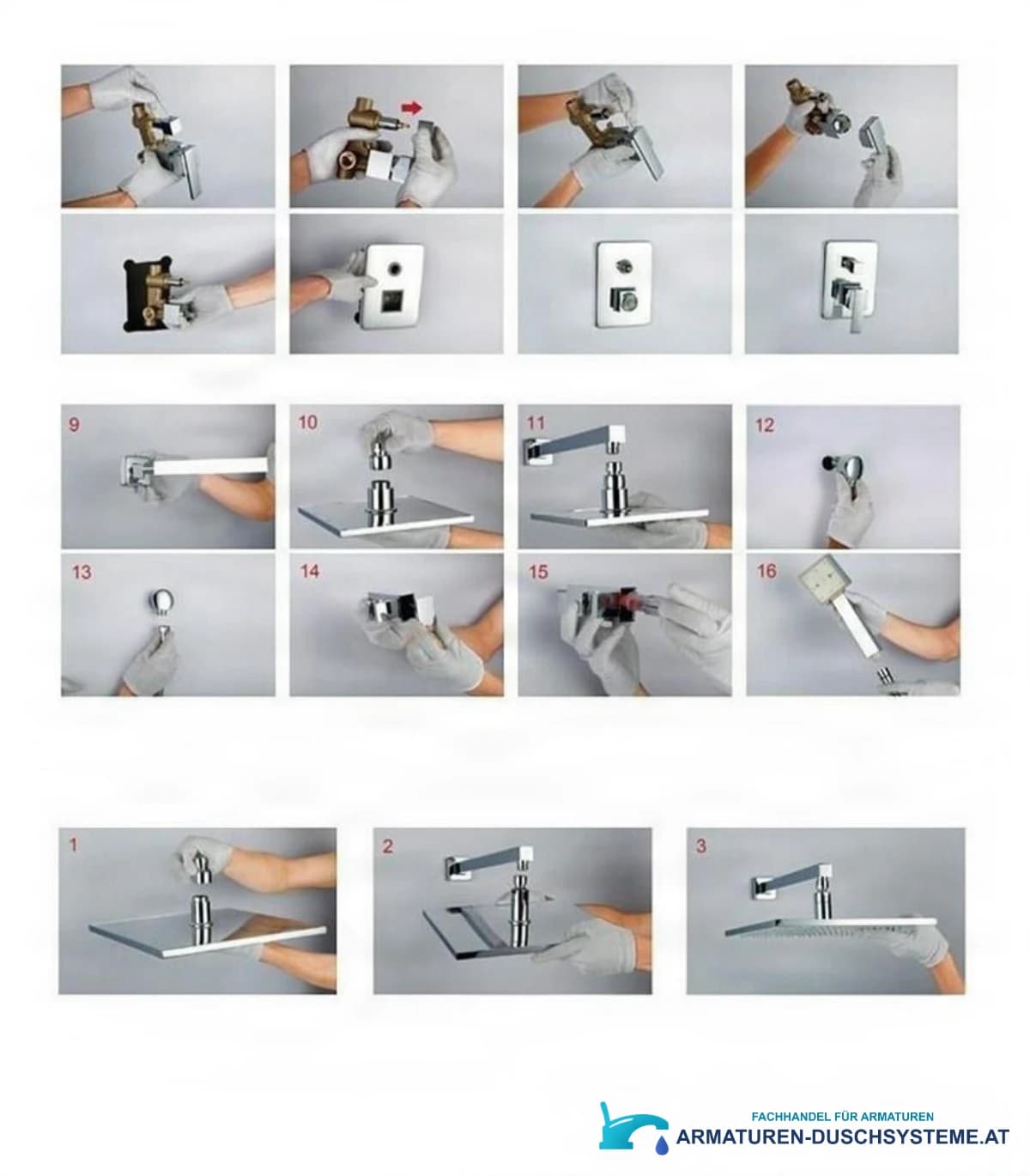 9

10

11

12

13

14

15

16

1

2

3

FACHHANDEL FÜR ARMATUREN
ARMATUREN-DUSCHSYSTEME.AT